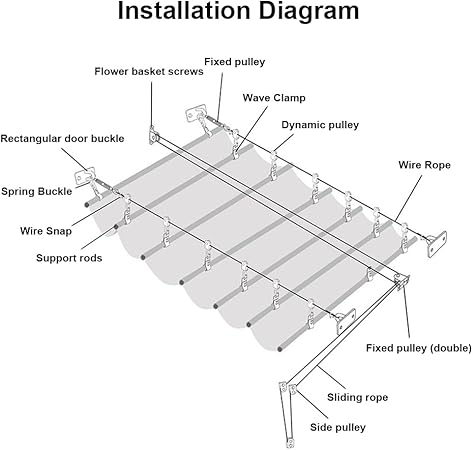 Installation Diagram

Fixed pulley

Flower basket screws

Wave Clamp

Dynamic pulley

Rectangular door buckle

Wire Rope

Spring Buckle

Wire Snap

Support rods

Fixed pulley (double)

Sliding rope

Side pulley