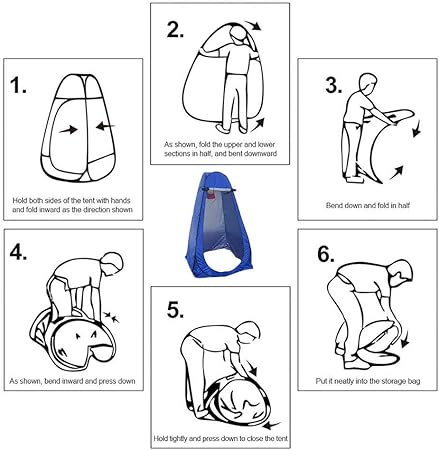 1.

Hold both sides of the tent with hands and fold inward as the direction shown

2.

As shown, fold the upper and lower sections in half, and bent downward

3.

Bend down and fold in half

4.

As shown, bend inward and press down

5.

Hold tightly and press down to close the tent

6.

Put it neatly into the storage bag