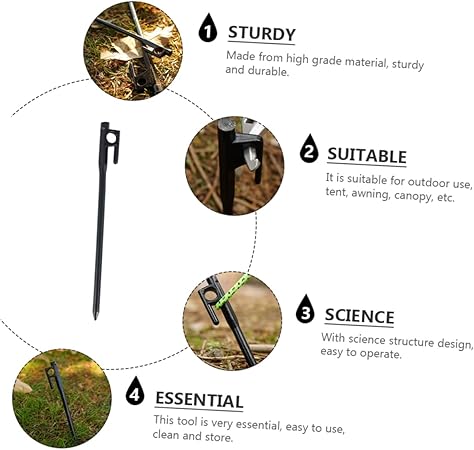 1 STURDY

Made from high grade material, sturdy and durable.

2 SUITABLE

It is suitable for outdoor use, tent, awning, canopy, etc.

3 SCIENCE

With science structure design, easy to operate.

4 ESSENTIAL

This tool is very essential, easy to use, clean and store.