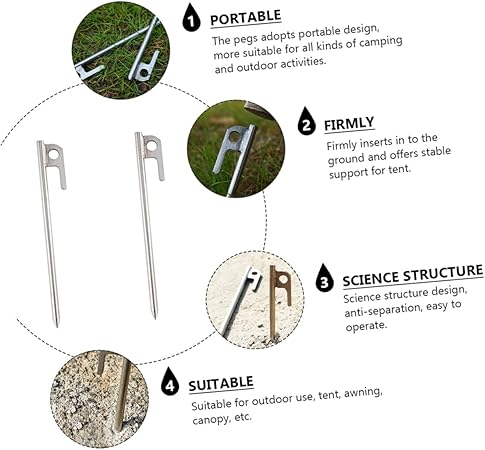 1 PORTABLE

The pegs adopts portable design, more suitable for all kinds of camping and outdoor activities.

2 FIRMLY

Firmly inserts in to the ground and offers stable support for tent.

3 SCIENCE STRUCTURE

Science structure design, anti-separation, easy to operate.

4 SUITABLE

Suitable for outdoor use, tent, awning, canopy, etc.