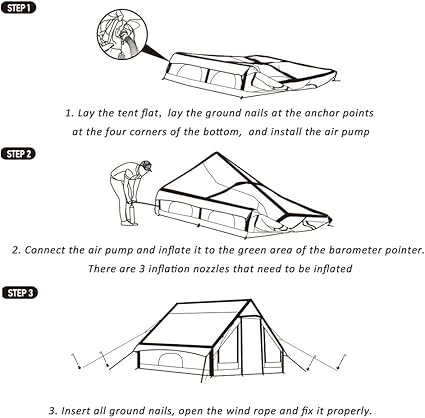 STEP 1

1. Lay the tent flat, lay the ground nails at the anchor points at the four corners of the bottom, and install the air pump

STEP 2

2. Connect the air pump and inflate it to the green area of the barometer pointer. There are 3 inflation nozzles that need to be inflated

STEP 3

3. Insert all ground nails, open the wind rope and fix it properly.