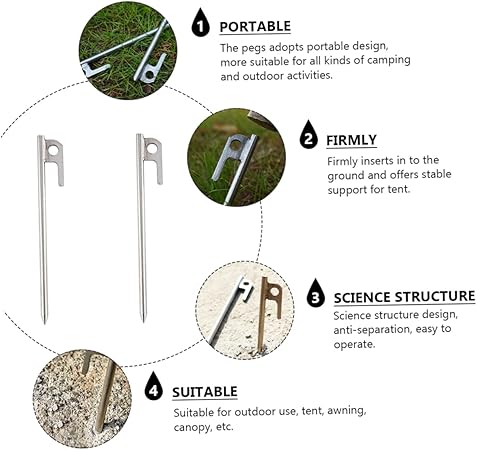 1 PORTABLE

The pegs adopts portable design, more suitable for all kinds of camping and outdoor activities.

2 FIRMLY

Firmly inserts in to the ground and offers stable support for tent.

3 SCIENCE STRUCTURE

Science structure design, anti-separation, easy to operate.

4 SUITABLE

Suitable for outdoor use, tent, awning, canopy, etc.