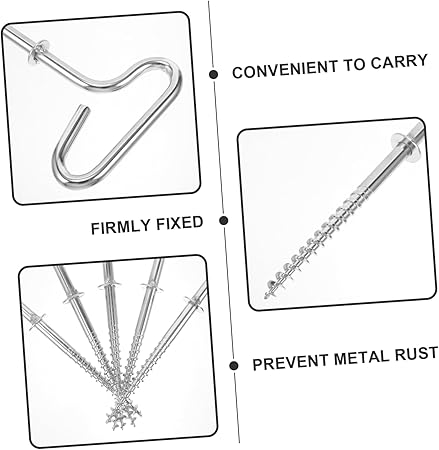 CONVENIENT TO CARRY

FIRMLY FIXED

PREVENT METAL RUST