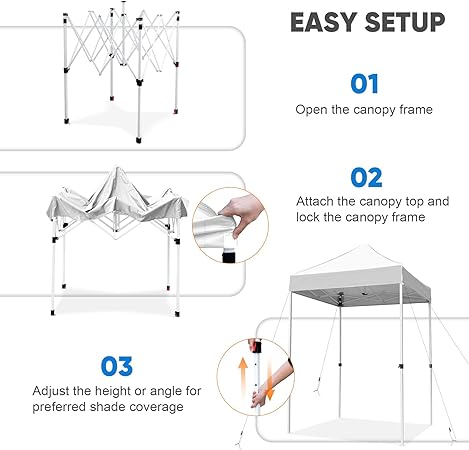 EASY SETUP

01
Open the canopy frame

02
Attach the canopy top and lock the canopy frame

03
Adjust the height or angle for preferred shade coverage