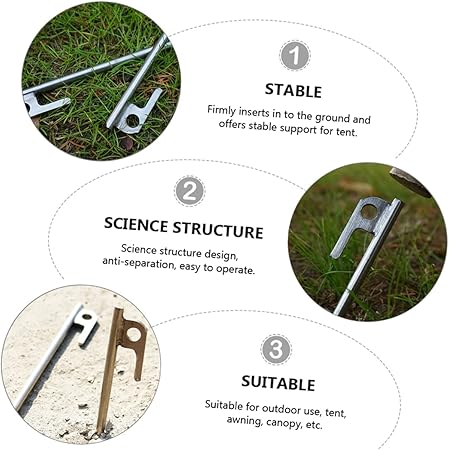 1

STABLE

Firmly inserts in to the ground and offers stable support for tent.

2

SCIENCE STRUCTURE

Science structure design, anti-separation, easy to operate.

3

SUITABLE

Suitable for outdoor use, tent, awning, canopy, etc.