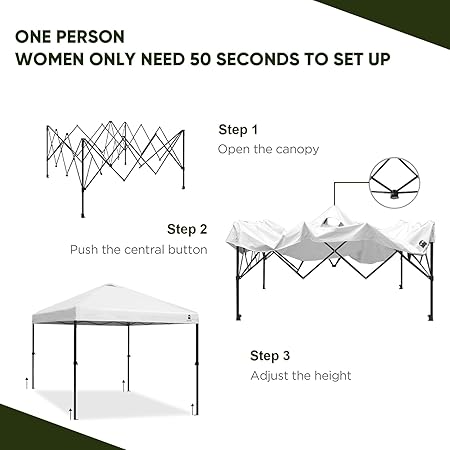 ONE PERSON
WOMEN ONLY NEED 50 SECONDS TO SET UP

Step 1
Open the canopy

Step 2
Push the central button

Step 3
Adjust the height