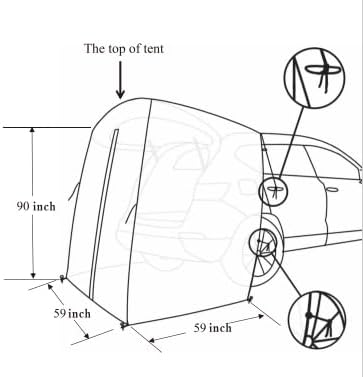 The top of tent

90 inch

59 inch

59 inch