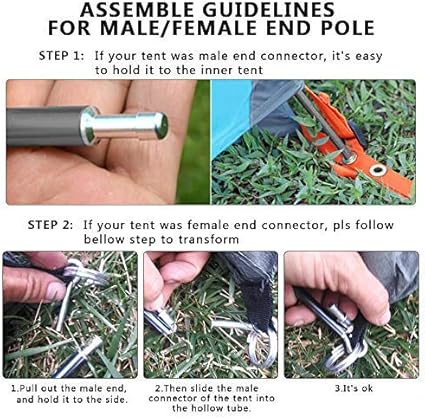 ASSEMBLE GUIDELINES FOR MALE/FEMALE END POLE

STEP 1: If your tent was male end connector, it's easy to hold it to the inner tent

STEP 2: If your tent was female end connector, pls follow bellow step to transform

1.Pull out the male end, and hold it to the side.

2.Then slide the male connector of the tent into the hollow tube.

3.It's ok