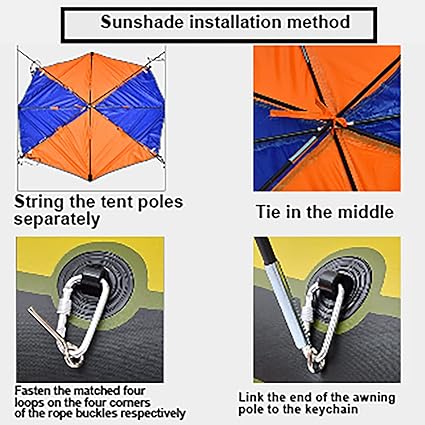 Sunshade installation method

String the tent poles separately

Tie in the middle

Fasten the matched four loops on the four corners of the rope buckles respectively

Link the end of the awning pole to the keychain