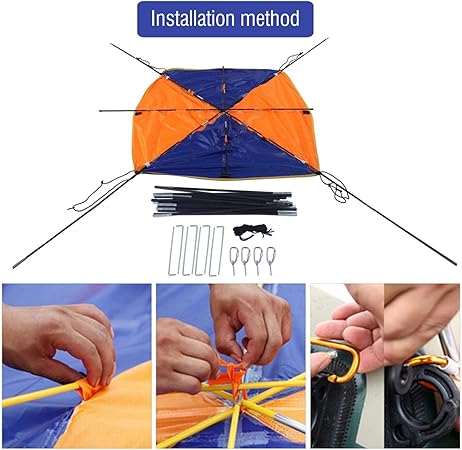 Installation method