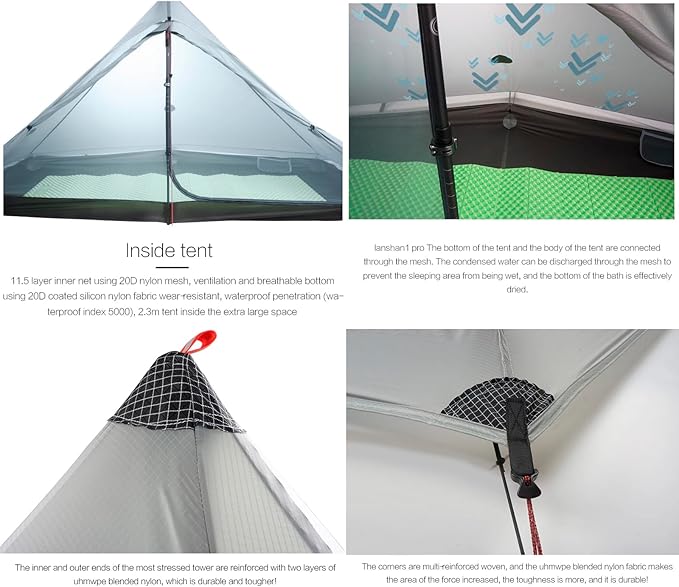 Inside tent

11.5 layer inner net using 20D nylon mesh, ventilation and breathable bottom using 20D coated silicon nylon fabric wear-resistant, waterproof penetration (waterproof index 5000), 2.3m tent inside the extra large space

lanshan1 pro The bottom of the tent and the body of the tent are connected through the mesh. The condensed water can be discharged through the mesh to prevent the sleeping area from being wet, and the bottom of the bath is effectively dried.

The inner and outer ends of the most stressed tower are reinforced with two layers of uhmwpe blended nylon, which is durable and tougher!

The corners are multi-reinforced woven, and the uhmwpe blended nylon fabric makes the area of the force increased, the toughness is more, and it is durable!