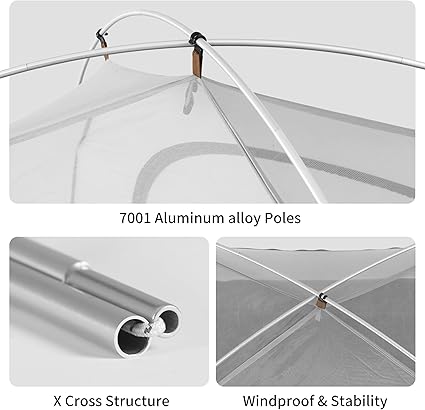 7001 Aluminum alloy Poles

X Cross Structure

Windproof & Stability